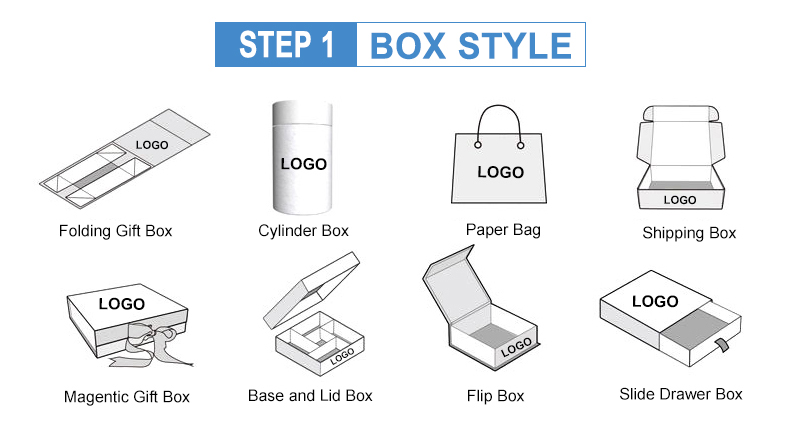 STEP 1 BOX STYLE

LOGO
Folding Gift Box

LOGO
Cylinder Box

LOGO
Paper Bag

LOGO
Shipping Box

LOGO
Magentic Gift Box

LOGO
Base and Lid Box

LOGO
Flip Box

LOGO
Slide Drawer Box